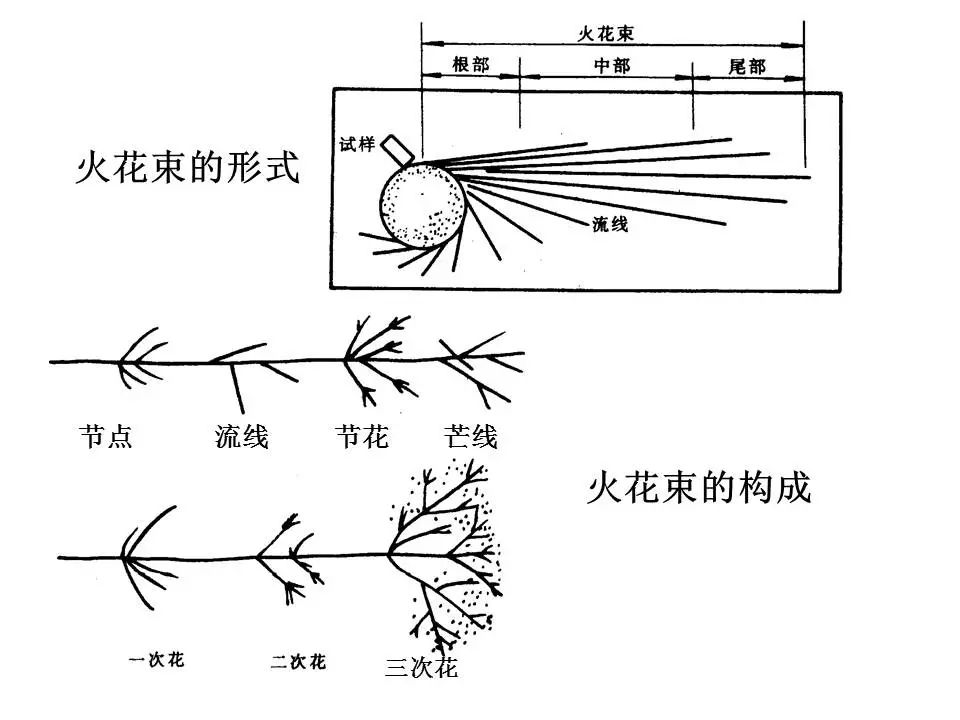 火花束

根部

中部

尾部

火花束的形式

试样

流线

节点

流线

节花

芒线

火花束的构成

一次花

二次花

三次花