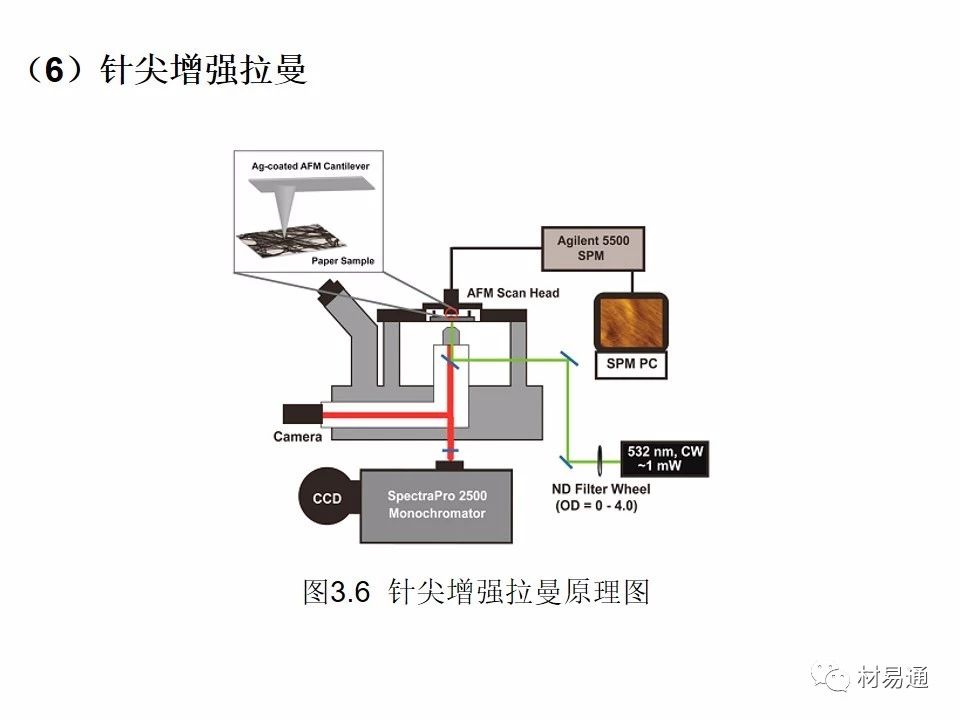 （6）针尖增强拉曼

Ag-coated AFM Cantilever

Paper Sample

Agilent 5500 SPM

AFM Scan Head

SPM PC

Camera

532 nm, CW ~1 mW

ND Filter Wheel (OD = 0 - 4.0)

CCD

SpectraPro 2500 Monochromator

图3.6 针尖增强拉曼原理图

材易通